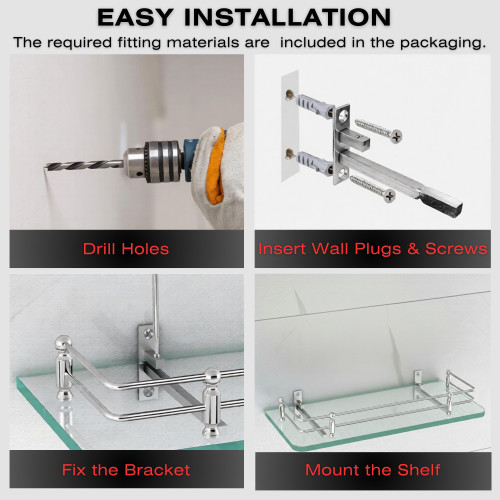 EASY INSTALLATION

The required fitting materials are included in the packaging.

Drill Holes

Insert Wall Plugs & Screws

Fix the Bracket

Mount the Shelf