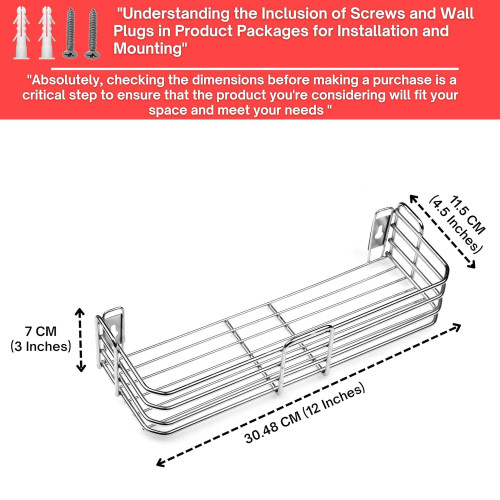 "Understanding the Inclusion of Screws and Wall Plugs in Product Packages for Installation and Mounting"

"Absolutely, checking the dimensions before making a purchase is a critical step to ensure that the product you're considering will fit your space and meet your needs "

11.5 CM
(4.5 Inches)

7 CM
(3 Inches)

30.48 CM (12 Inches)