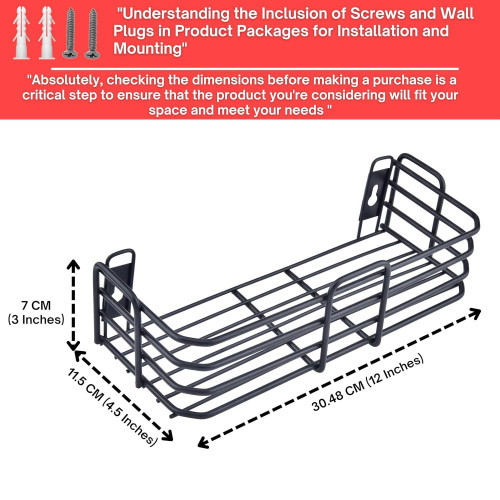 "Understanding the Inclusion of Screws and Wall Plugs in Product Packages for Installation and Mounting"

"Absolutely, checking the dimensions before making a purchase is a critical step to ensure that the product you're considering will fit your space and meet your needs "

7 CM
(3 Inches)

11.5 CM (4.5 Inches)

30.48 CM (12 Inches)