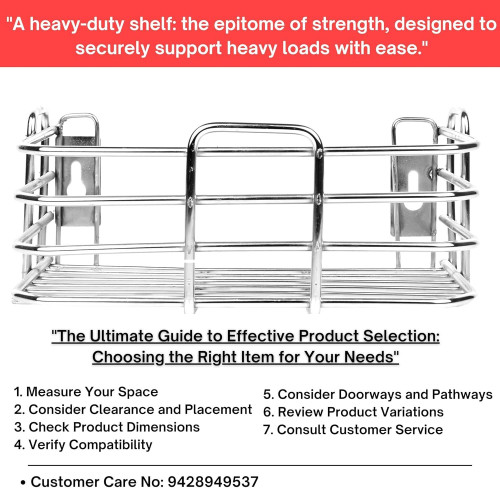 "A heavy-duty shelf: the epitome of strength, designed to securely support heavy loads with ease."

"The Ultimate Guide to Effective Product Selection: Choosing the Right Item for Your Needs"

1. Measure Your Space
2. Consider Clearance and Placement
3. Check Product Dimensions
4. Verify Compatibility

5. Consider Doorways and Pathways
6. Review Product Variations
7. Consult Customer Service

• Customer Care No: 9428949537