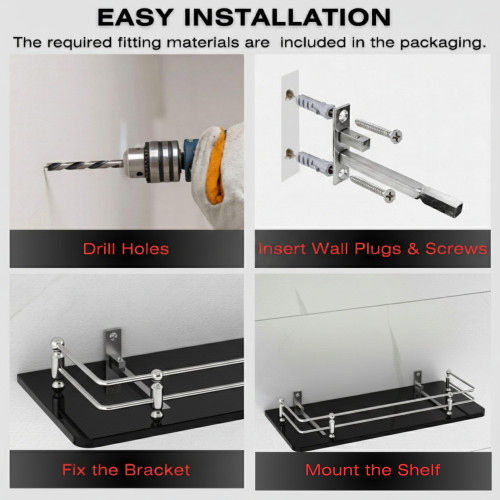 EASY INSTALLATION

The required fitting materials are  included in the packaging.

Drill Holes

Insert Wall Plugs & Screws

Fix the Bracket

Mount the Shelf