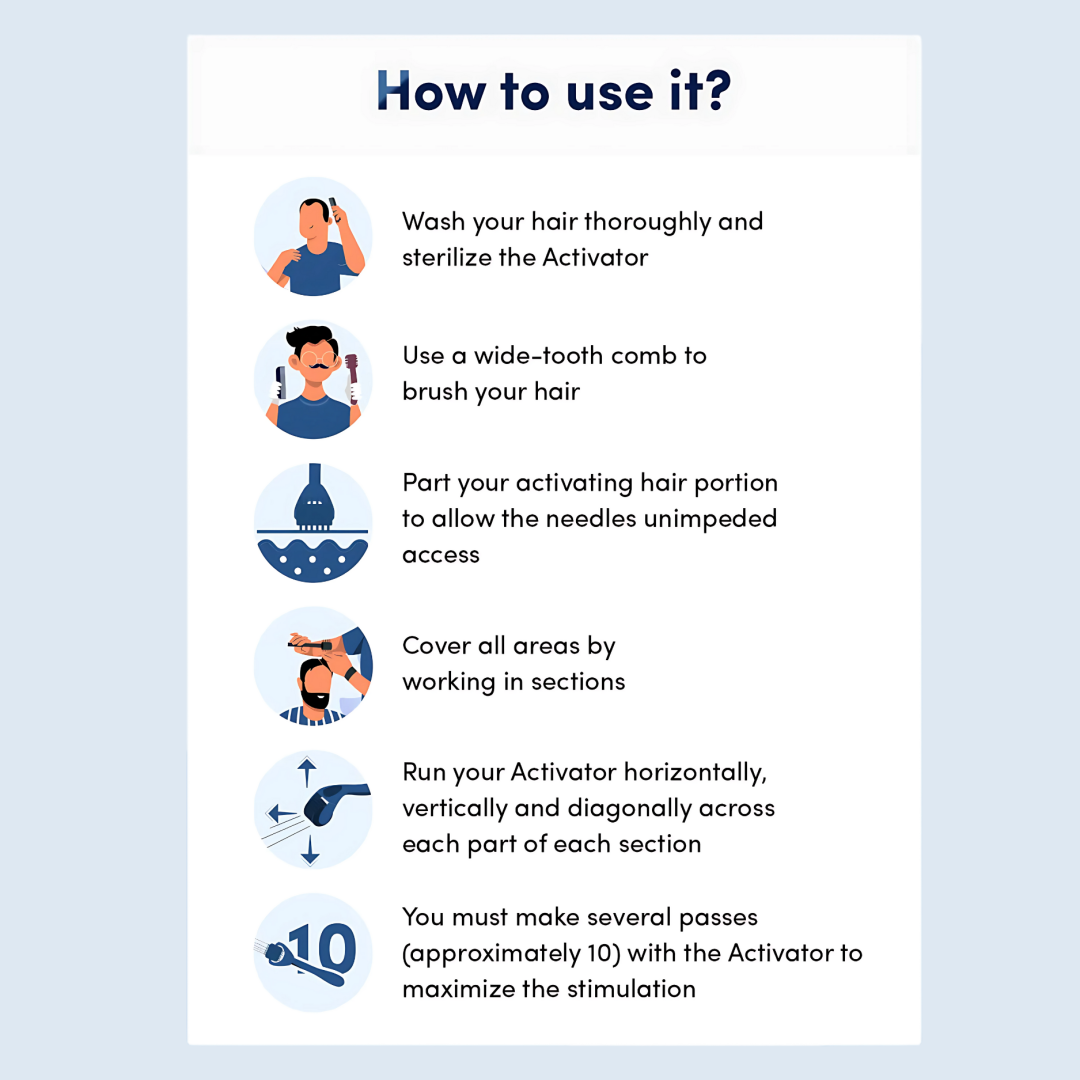 How to use it?

Wash your hair thoroughly and sterilize the Activator

Use a wide-tooth comb to brush your hair

Part your activating hair portion to allow the needles unimpeded access

Cover all areas by working in sections

Run your Activator horizontally, vertically and diagonally across each part of each section

10

You must make several passes (approximately 10) with the Activator to maximize the stimulation